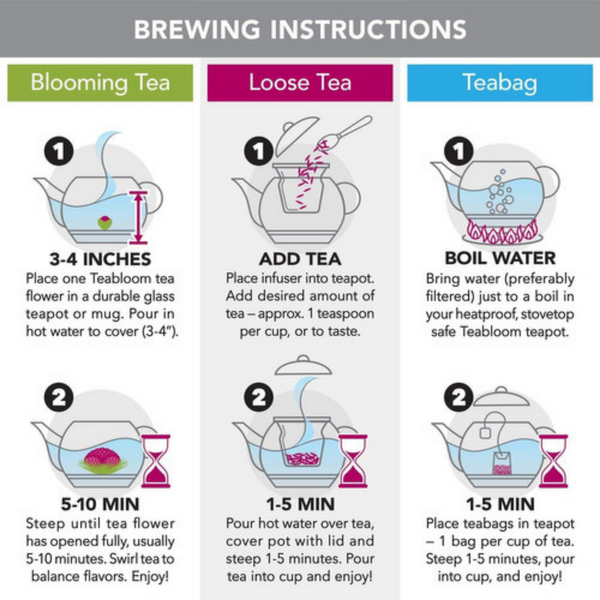 BREWING INSTRUCTIONS

Blooming Tea

1

3-4 INCHES
Place one Teabloom tea flower in a durable glass teapot or mug. Pour in hot water to cover (3-4").

2

5-10 MIN
Steep until tea flower has opened fully, usually 5-10 minutes. Swirl tea to balance flavors. Enjoy!

Loose Tea

1

ADD TEA
Place infuser into teapot. Add desired amount of tea – approx. 1 teaspoon per cup, or to taste.

2

1-5 MIN
Pour hot water over tea, cover pot with lid and steep 1-5 minutes. Pour tea into cup and enjoy!

Teabag

1

BOIL WATER
Bring water (preferably filtered) just to a boil in your heatproof, stovetop safe Teabloom teapot.

2

1-5 MIN
Place teabags in teapot – 1 bag per cup of tea. Steep 1-5 minutes, pour into cup, and enjoy!